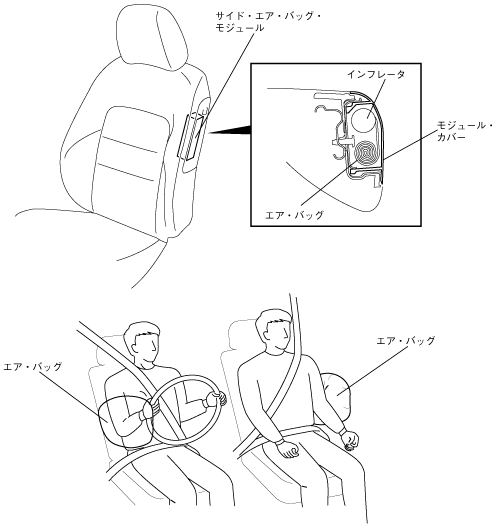 サイド・エア・バッグ・モジュール

インフレータ

モジュール・カバー

エア・バッグ

エア・バッグ

エア・バッグ