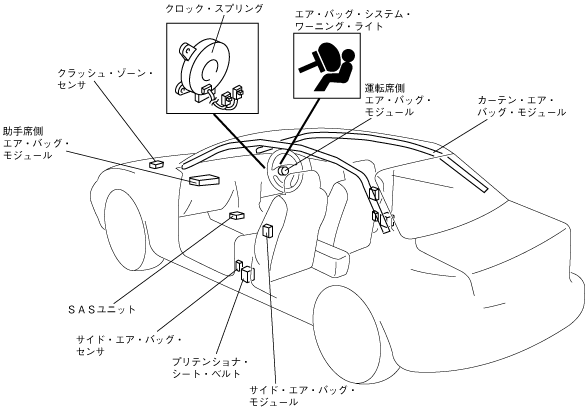 クロック・スプリング

エア・バッグ・システム・ワーニング・ライト

クラッシュ・ゾーン・センサ

運転席側エア・バッグ・モジュール

カーテン・エア・バッグ・モジュール

助手席側エア・バッグ・モジュール

SASユニット

サイド・エア・バッグ・センサ

プリテンショナ・シート・ベルト

サイド・エア・バッグ・モジュール