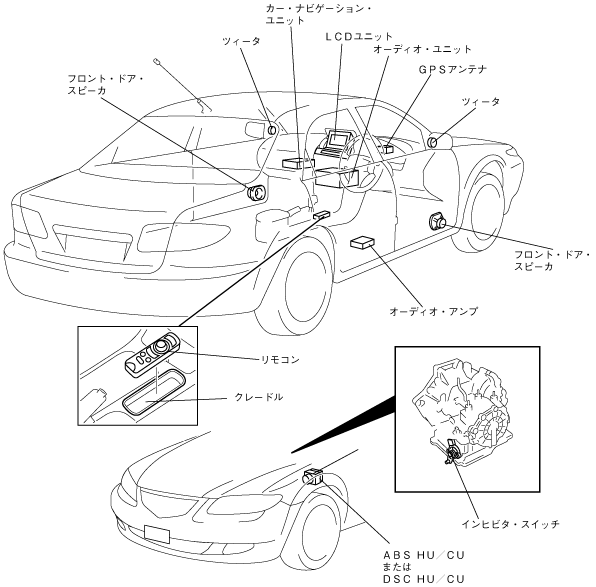 カー・ナビゲーション・ユニット

ツィータ

LCDユニット

オーディオ・ユニット

GPSアンテナ

フロント・ドア・スピーカ

ツィータ

フロント・ドア・スピーカ

オーディオ・アンプ

リモコン

クレードル

インヒビタ・スイッチ

ABS HU／CU
または
DSC HU／CU