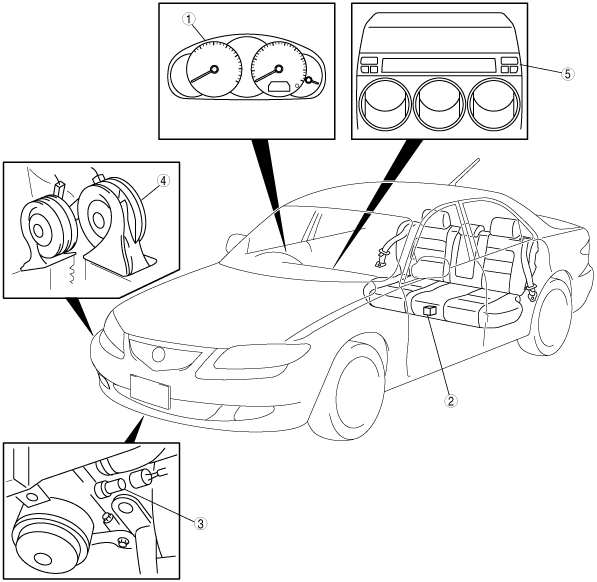 1
5
4
2
3