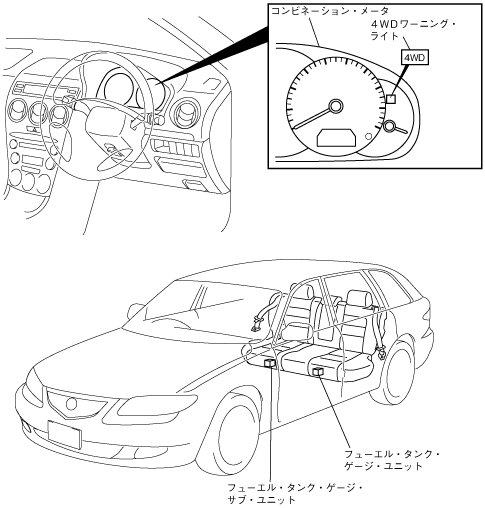 コンビネーション・メータ

4WDワーニング・ライト

4WD

フューエル・タンク・ゲージ・ユニット

フューエル・タンク・ゲージ・サブ・ユニット