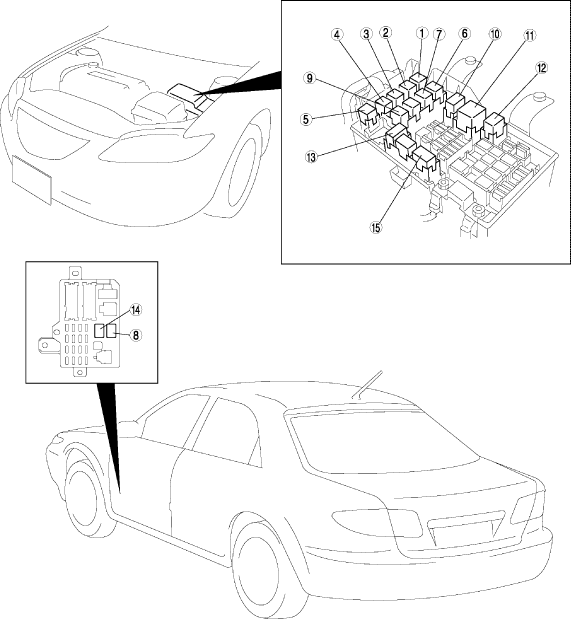 4
3
2
1
7
6
10
11
12
9
5
13
15
14
8