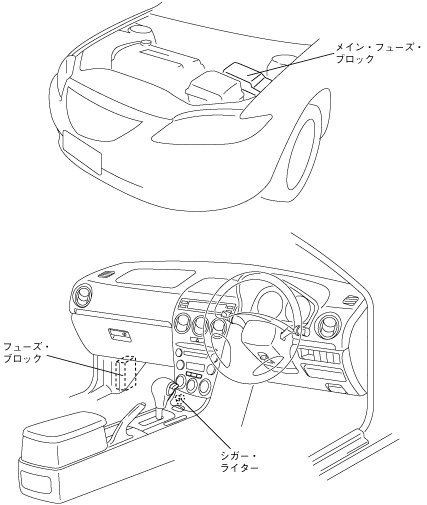 メイン・フューズ・ブロック

フューズ・ブロック

シガー・ライター