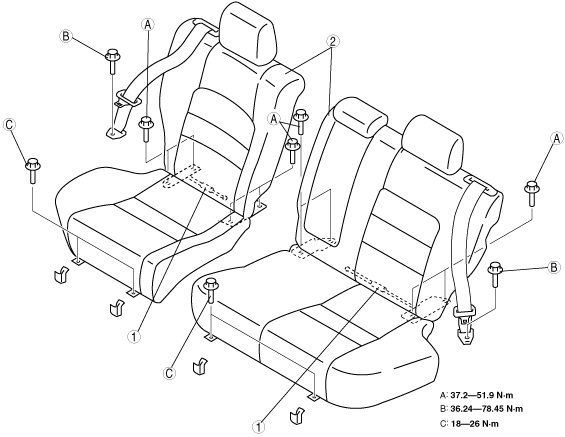 B
A
2
C
A
A
B
1
C
1
A: 37.2—51.9 N·m
B: 36.24—78.45 N·m
C: 18—26 N·m