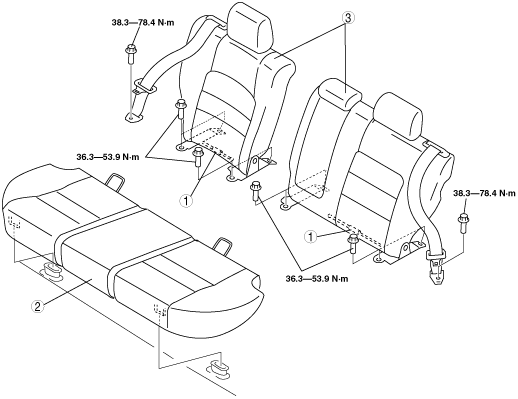 38.3—78.4 N·m

3

36.3—53.9 N·m

1

38.3—78.4 N·m

1

36.3—53.9 N·m

2