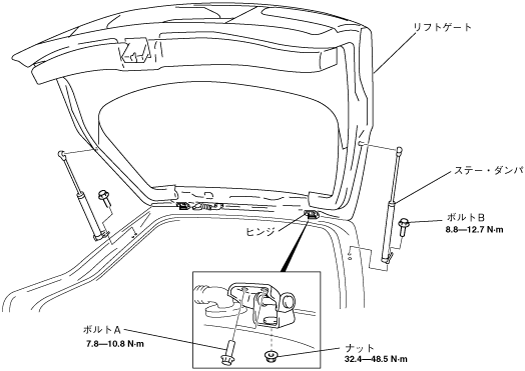 リフトゲート

ステー・ダンパ

ボルトB
8.8—12.7 N·m

ヒンジ

ボルトA
7.8—10.8 N·m

ナット
32.4—48.5 N·m