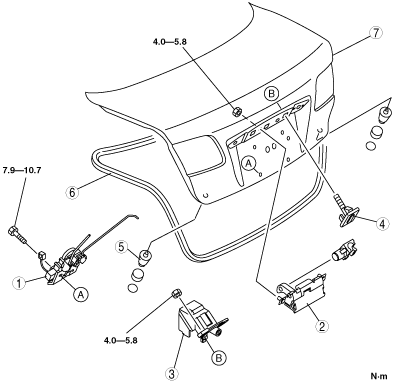 4.0—5.8

7

B

A

7.9—10.7

6

4

5

1

A

2

4.0—5.8

B

3

N·m