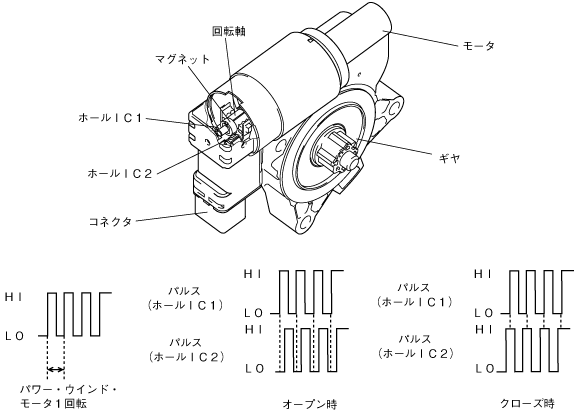 回転軸

マグネット

モータ

ホールＩＣ１

ギヤ

ホールＩＣ２

コネクタ

ＨＩ

ＬＯ

パワー・ウインド・モータ１回転

パルス
（ホールＩＣ１）

パルス
（ホールＩＣ２）

ＨＩ

ＬＯ

ＨＩ

ＬＯ

オープン時

パルス
（ホールＩＣ１）

パルス
（ホールＩＣ２）

ＨＩ

ＬＯ

ＨＩ

ＬＯ

クローズ時