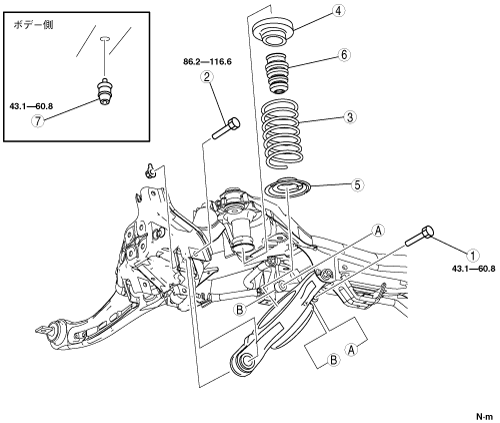 ボデー側

43.1—60.8

7

86.2—116.6

2

4

6

3

5

A

1

43.1—60.8

B

B A

N·m