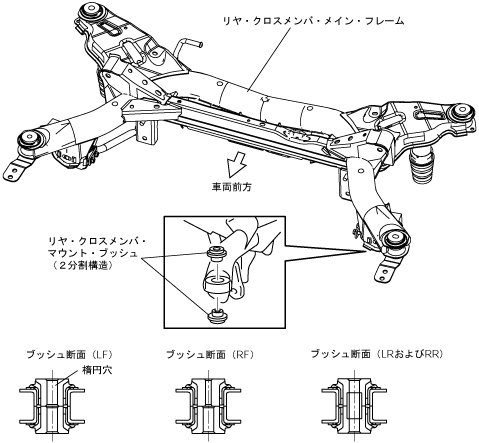 リヤ・クロスメンバ・メイン・フレーム

車両前方

リヤ・クロスメンバ・マウント・ブッシュ（２分割構造）

ブッシュ断面（LF）

楕円穴

ブッシュ断面（RF）

ブッシュ断面（LRおよびRR）