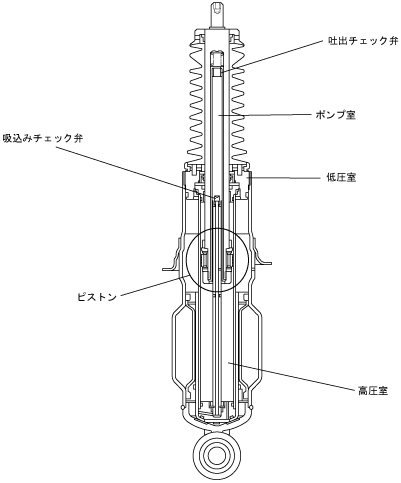 吐出チェック弁

ポンプ室

吸込みチェック弁

低圧室

ピストン

高圧室