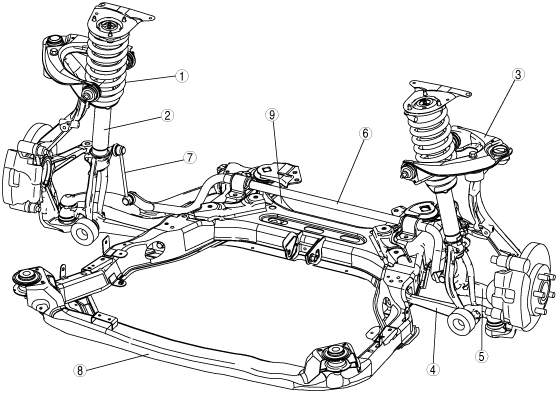 1
2
3
9
6
7
8
4
5