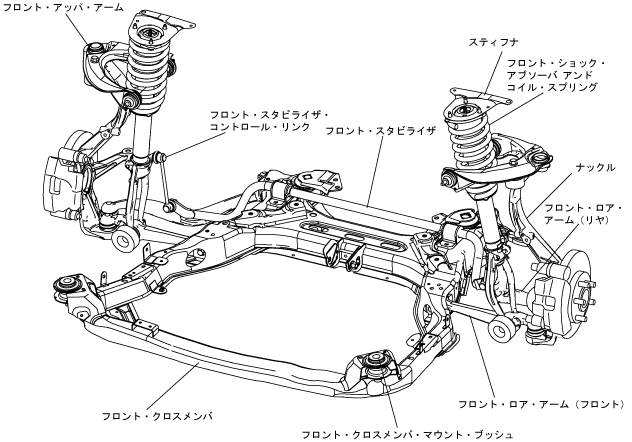 フロント・アッパ・アーム

スティフナ

フロント・ショック・アブソーバ アンド コイル・スプリング

フロント・スタビライザ・コントロール・リンク

フロント・スタビライザ

ナックル

フロント・ロア・アーム（リヤ）

フロント・ロア・アーム（フロント）

フロント・クロスメンバ

フロント・クロスメンバ・マウント・ブッシュ