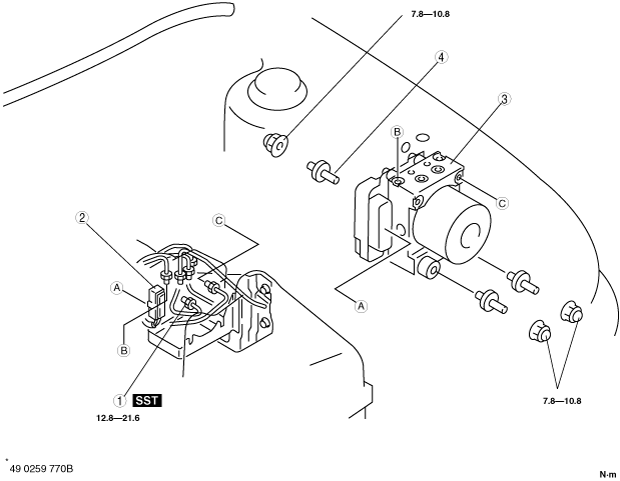 7.8—10.8

4

3

B

C

2

C

A

A

B

1 SST

12.8—21.6

7.8—10.8

* 49 0259 770B

N·m