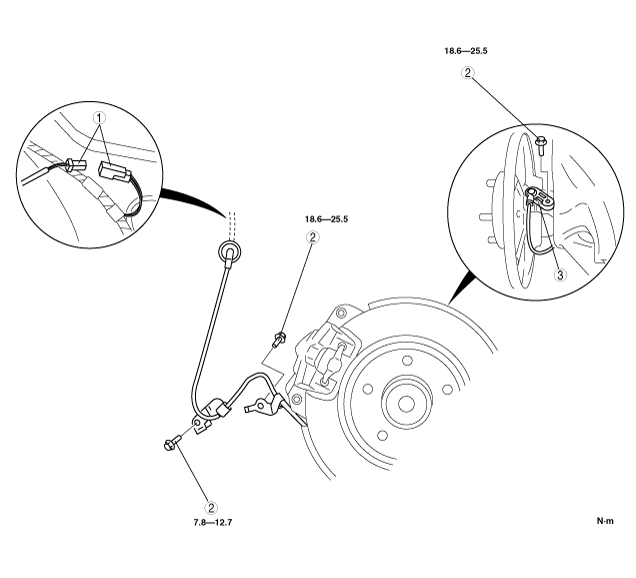 18.6—25.5

2

1

18.6—25.5

2

3

2

7.8—12.7

N·m