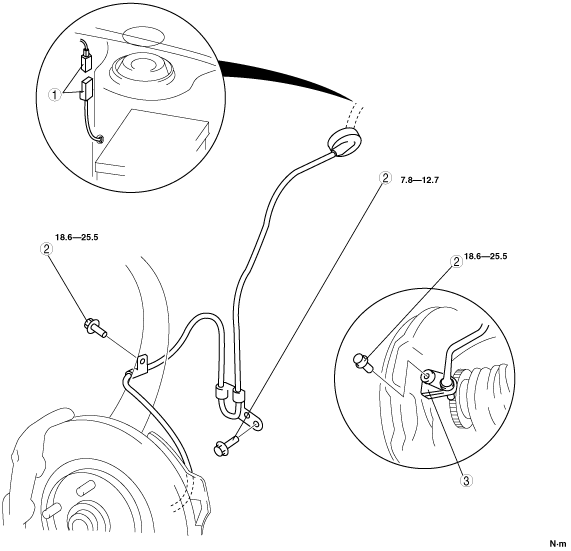 1

2 7.8—12.7

18.6—25.5
2

2 18.6—25.5

3

N·m