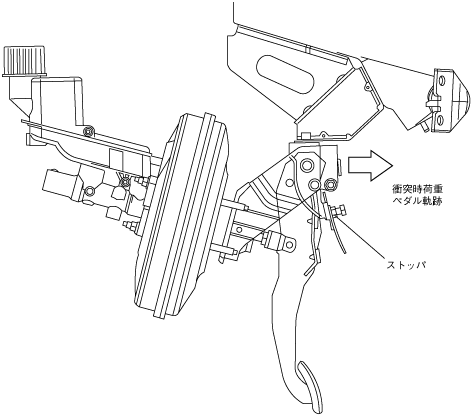 衝突時荷重
ペダル軌跡

ストッパ