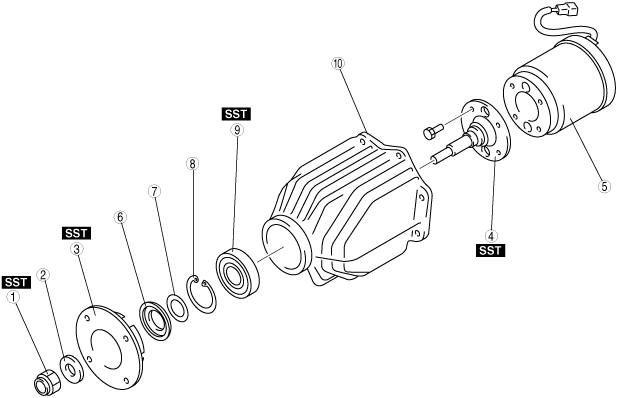 SST
1
2
SST
3
6
7
8
SST
9
10
4
SST
5