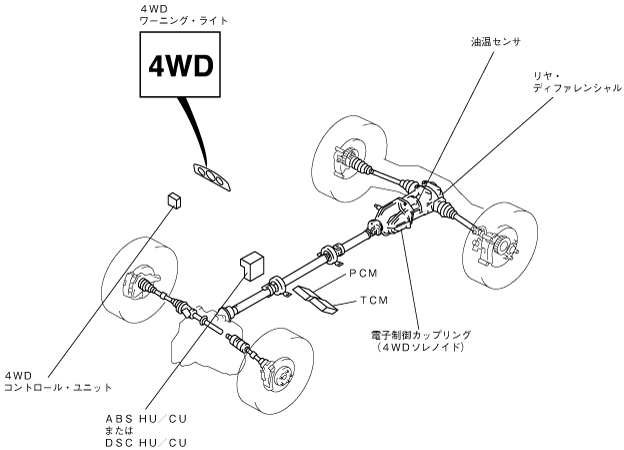 4WD
ワーニング・ライト

4WD

油温センサ

リヤ・
ディファレンシャル

PCM

TCM

電子制御カップリング
(4WDソレノイド)

4WD
コントロール・ユニット

ABS HU／CU
または
DSC HU／CU