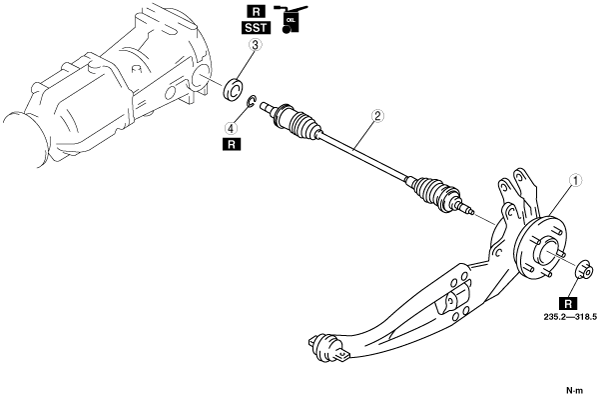 R
SST
OIL
3
4
R
2
1
R
235.2—318.5
N·m