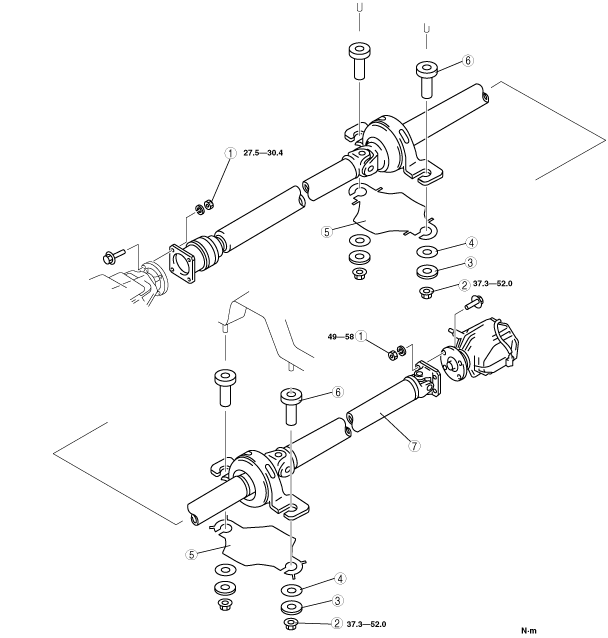 6
1 27.5—30.4
5
4
3
2 37.3—52.0
49—58 1
6
7
5
4
3
2 37.3—52.0
N·m