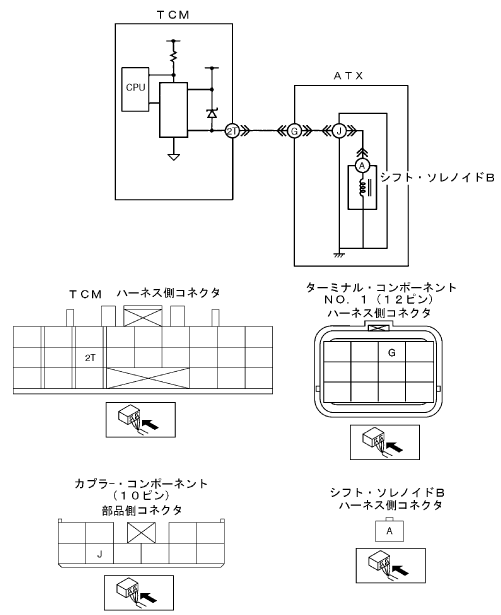 TCM

CPU

2T

ATX

G

J

A

シフト・ソレノイドB

TCM　ハーネス側コネクタ

2T

ターミナル・コンポーネント
NO. 1（12ピン）
ハーネス側コネクタ

G

カプラー・コンポーネント
（10ピン）
部品側コネクタ

J

シフト・ソレノイドB
ハーネス側コネクタ

A