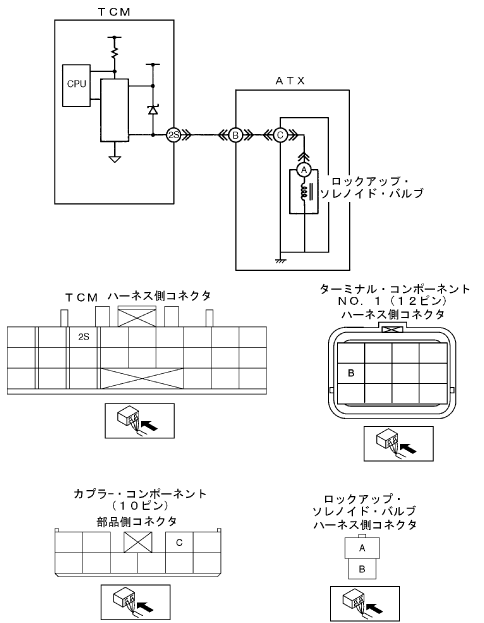 ＴＣＭ

CPU

2S

ＡＴＸ

B

C

A

ロックアップ・ソレノイド・バルブ

ＴＣＭ　ハーネス側コネクタ

2S

ターミナル・コンポーネント
ＮＯ．１（１２ピン）
ハーネス側コネクタ

B

カプラー・コンポーネント
（１０ピン）
部品側コネクタ

C

ロックアップ・
ソレノイド・バルブ
ハーネス側コネクタ

A

B