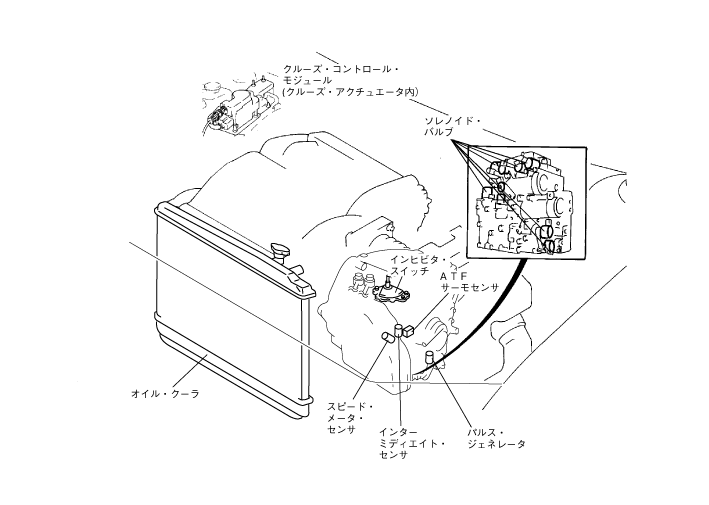 クルーズ・コントロール・モジュール
(クルーズ・アクチュエータ内)

ソレノイド・バルブ

インヒビタ・スイッチ

ATF
サーモセンサ

オイル・クーラ

スピード・メータ・センサ

インターミディエイト・センサ

パルス・ジェネレータ