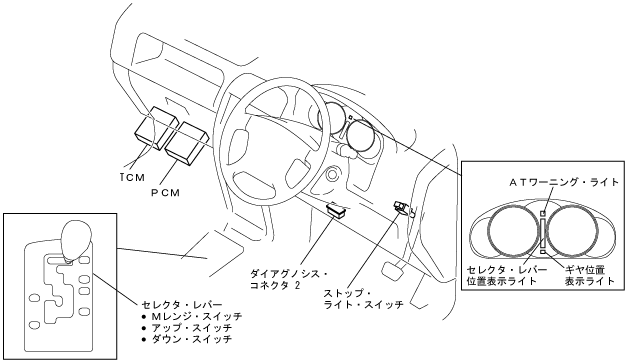 TCM

PCM

ATワーニング・ライト

セレクタ・レバー位置表示ライト

ギヤ位置表示ライト

ダイアグノシス・コネクタ 2

ストップ・ライト・スイッチ

セレクタ・レバー
● Mレンジ・スイッチ
● アップ・スイッチ
● ダウン・スイッチ