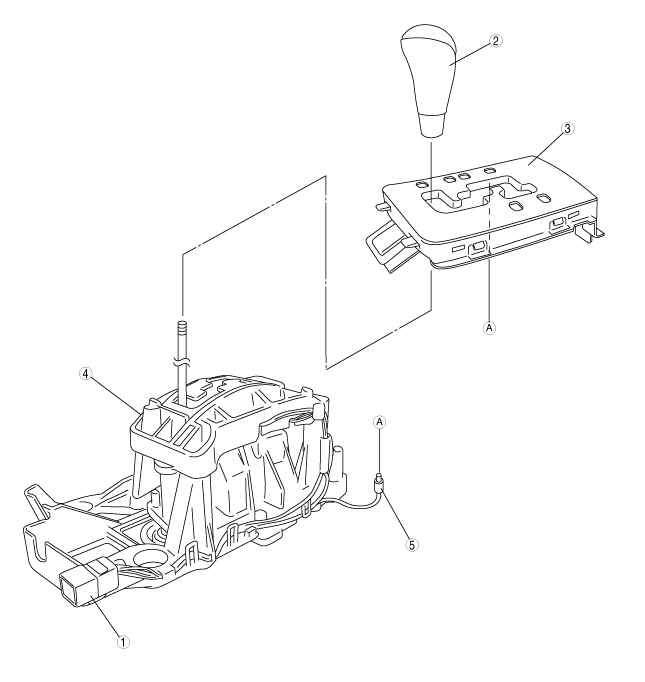 2
3
A
4
A
5
1