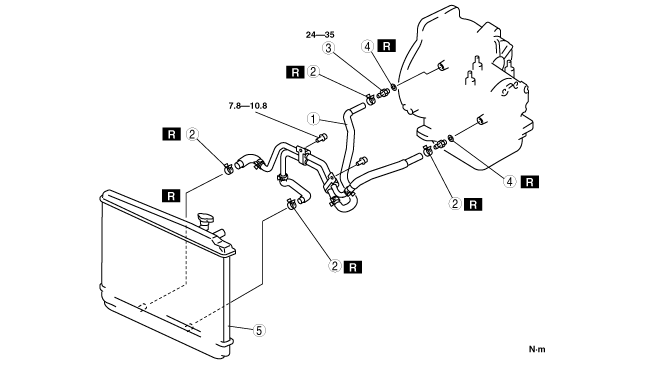 24—35
3
4 R
R 2
7.8—10.8
1
R 2
R
4 R
2 R
2 R
5
N·m