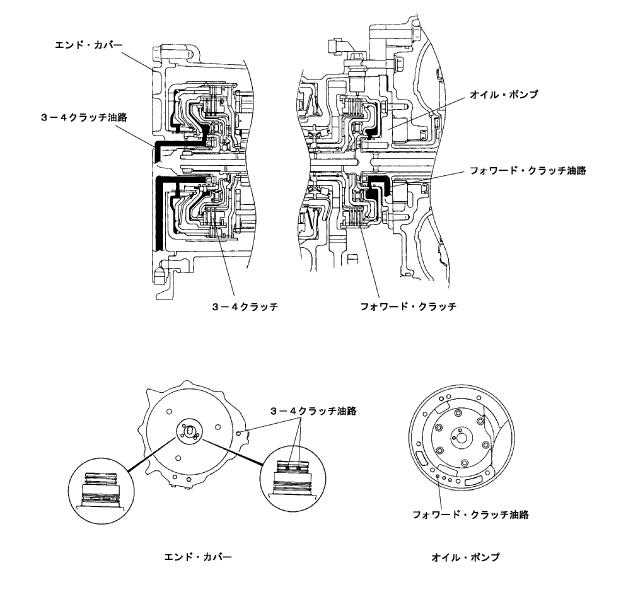 エンド・カバー

3－4クラッチ油路

3－4クラッチ

オイル・ポンプ

フォワード・クラッチ油路

フォワード・クラッチ

3－4クラッチ油路

エンド・カバー

フォワード・クラッチ油路

オイル・ポンプ