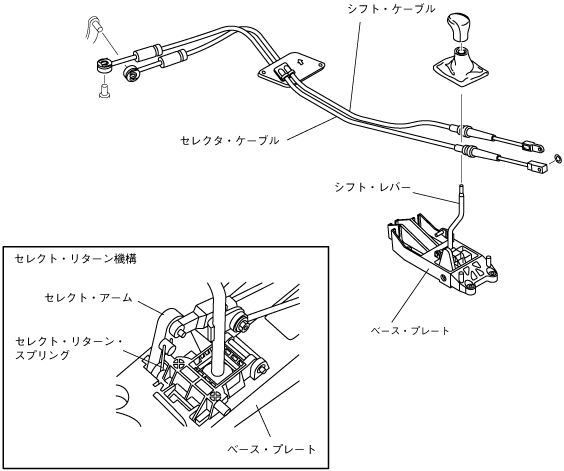 シフト・ケーブル

セレクタ・ケーブル

シフト・レバー

ベース・プレート

セレクト・リターン機構

セレクト・アーム

セレクト・リターン・スプリング

ベース・プレート