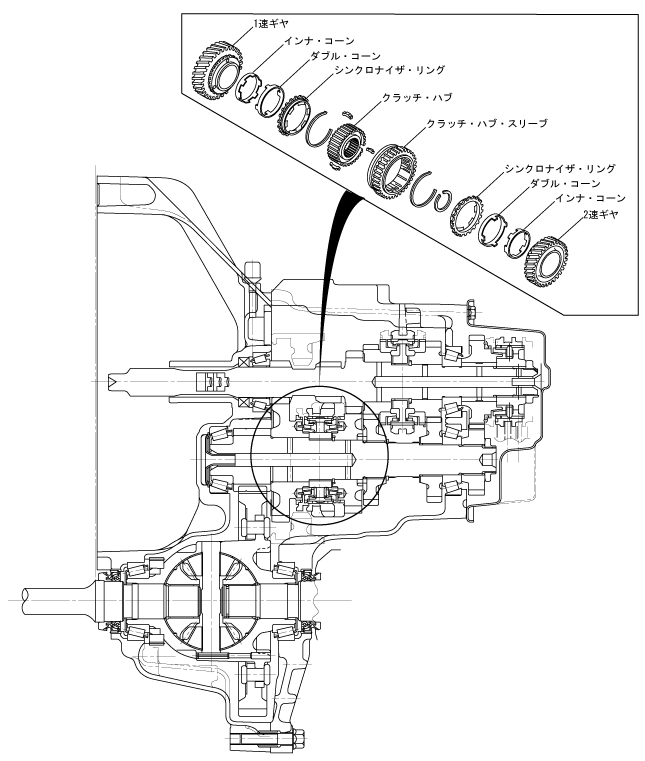 1速ギヤ
インナ・コーン
ダブル・コーン
シンクロナイザ・リング
クラッチ・ハブ
クラッチ・ハブ・スリーブ
シンクロナイザ・リング
ダブル・コーン
インナ・コーン
2速ギヤ