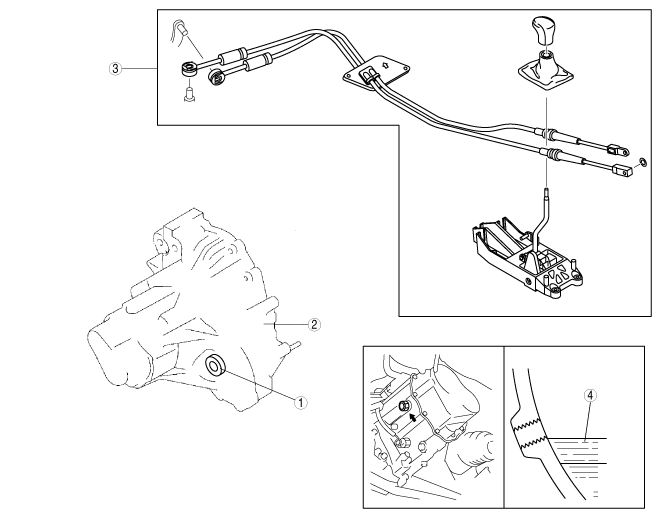 3

2

1

4