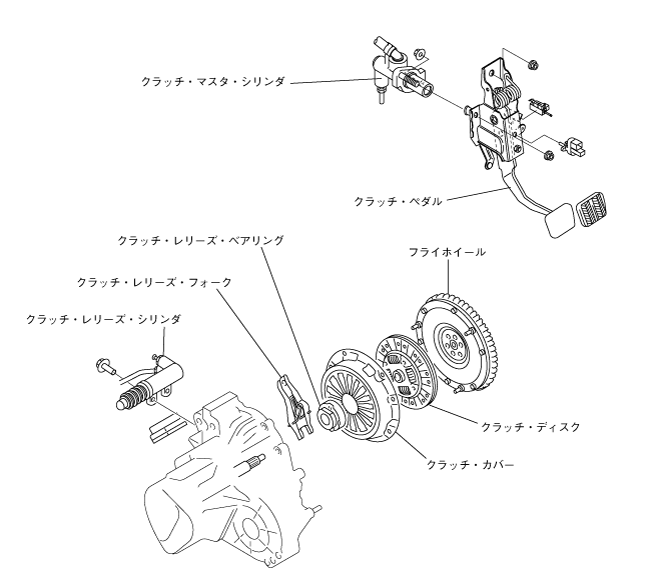 クラッチ・マスタ・シリンダ

クラッチ・ペダル

クラッチ・レリーズ・ベアリング

フライホイール

クラッチ・レリーズ・フォーク

クラッチ・レリーズ・シリンダ

クラッチ・ディスク

クラッチ・カバー