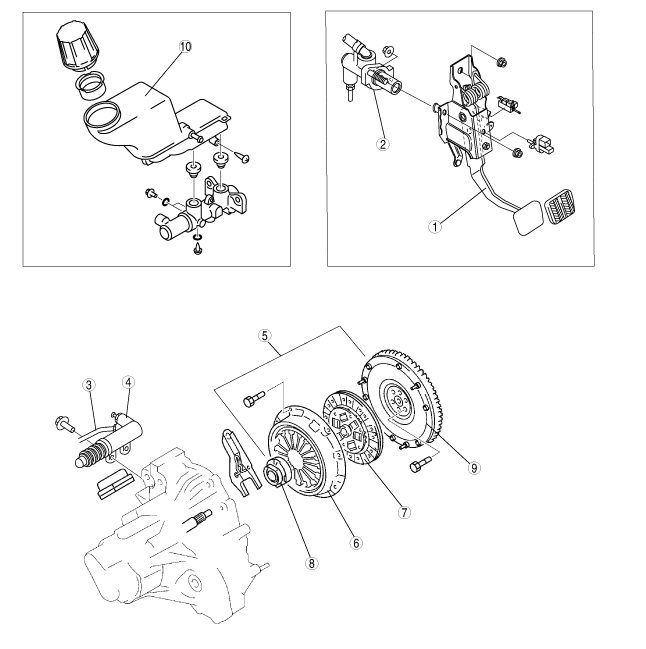 10

2

1

5

3

4

9

7

6

8