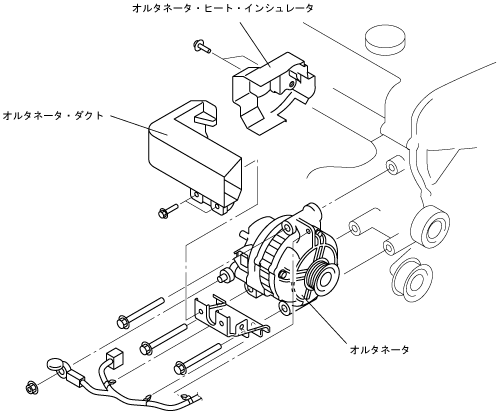 オルタネータ・ヒート・インシュレータ

オルタネータ・ダクト

オルタネータ