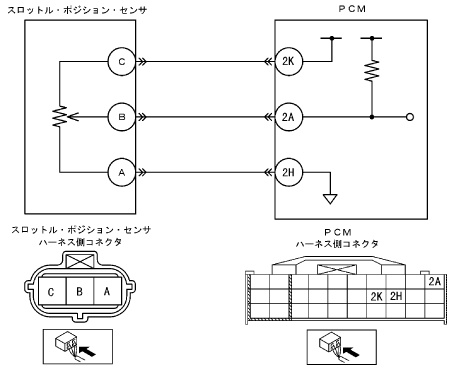 スロットル・ポジション・センサ

PCM

C
B
A

2K
2A
2H

スロットル・ポジション・センサ
ハーネス側コネクタ

C B A

PCM
ハーネス側コネクタ

2A
2K 2H