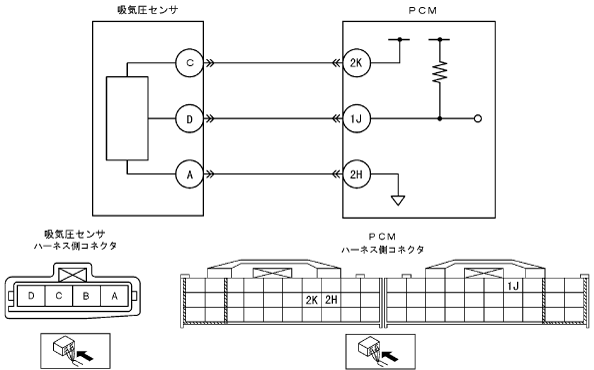 吸気圧センサ

PCM

C

D

A

2K

1J

2H

吸気圧センサ
ハーネス側コネクタ

D C B A

PCM
ハーネス側コネクタ

2K 2H

1J