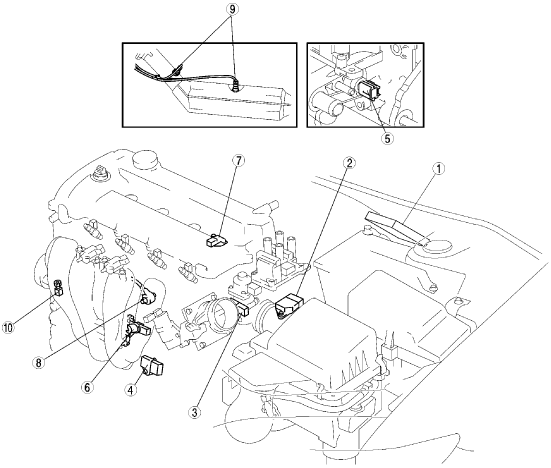 9
5
7
2
1
10
8
6
4
3