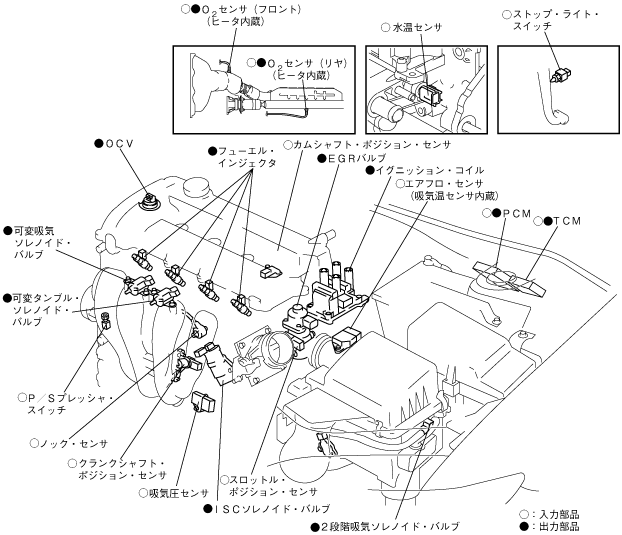 ○●$O_2$センサ（フロント）
（ヒータ内蔵）

○●$O_2$センサ（リヤ）
（ヒータ内蔵）

○水温センサ

○ストップ・ライト・スイッチ

●OCV

●フューエル・インジェクタ

○カムシャフト・ポジション・センサ

●EGRバルブ

●イグニッション・コイル

○エアフロ・センサ
（吸気温センサ内蔵）

○●PCM

○●TCM

●可変吸気ソレノイド・バルブ

●可変タンブル・ソレノイド・バルブ

○P／Sプレッシャ・スイッチ

○ノック・センサ

○クランクシャフト・ポジション・センサ

○吸気圧センサ

○スロットル・ポジション・センサ

●ISCソレノイド・バルブ

●2段階吸気ソレノイド・バルブ

○：入力部品
●：出力部品