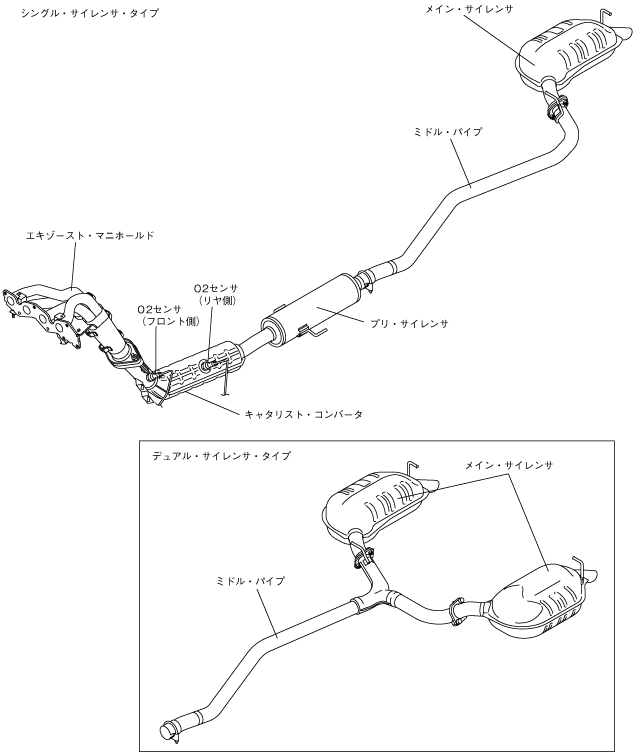 シングル・サイレンサ・タイプ

メイン・サイレンサ

ミドル・パイプ

エキゾースト・マニホールド

O2センサ
(リヤ側)

O2センサ
(フロント側)

プリ・サイレンサ

キャタリスト・コンバータ

デュアル・サイレンサ・タイプ

メイン・サイレンサ

ミドル・パイプ