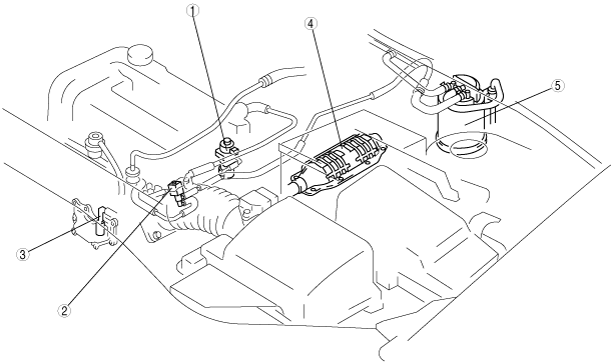 1
4
5
3
2