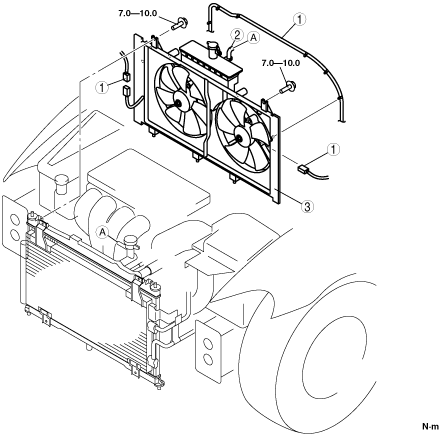 7.0—10.0

1

2

A

7.0—10.0

1

1

3

A

N·m