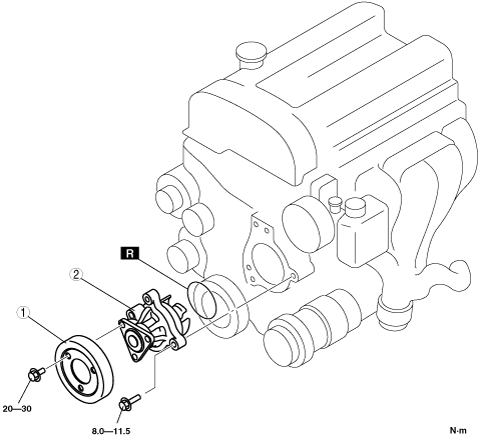 R

2

1

20—30

8.0—11.5

N·m