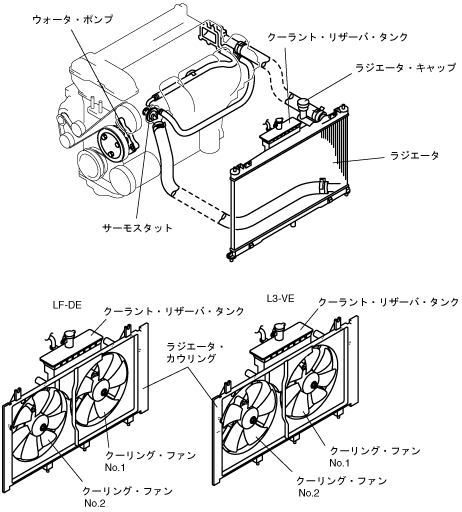 ウォータ・ポンプ
クーラント・リザーバ・タンク
ラジエータ・キャップ
ラジエータ
サーモスタット

LF-DE
クーラント・リザーバ・タンク
ラジエータ・カウリング
クーリング・ファン No.1
クーリング・ファン No.2

L3-VE
クーラント・リザーバ・タンク
クーリング・ファン No.1
クーリング・ファン No.2