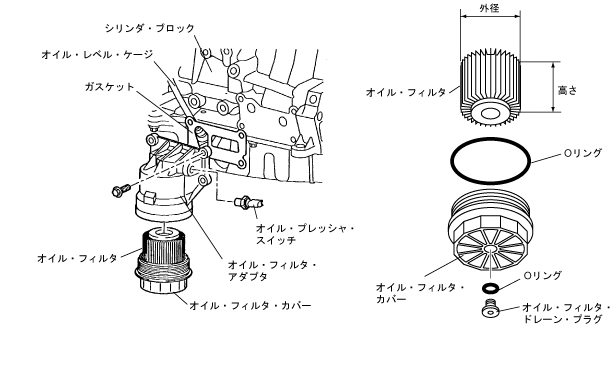 シリンダ・ブロック
オイル・レベル・ゲージ
ガスケット
オイル・プレッシャ・スイッチ
オイル・フィルタ
オイル・フィルタ・アダプタ
オイル・フィルタ・カバー

外径
オイル・フィルタ
高さ
Oリング
オイル・フィルタ・カバー
Oリング
オイル・フィルタ・ドレーン・プラグ