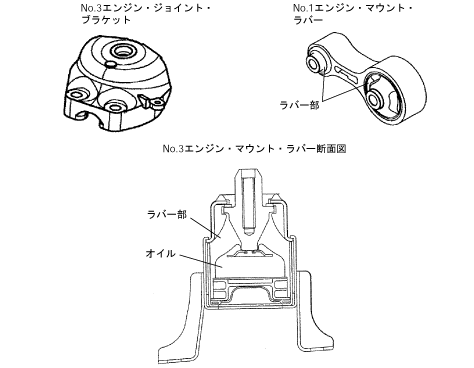 No.3エンジン・ジョイント・ブラケット

No.1エンジン・マウント・ラバー

ラバー部

No.3エンジン・マウント・ラバー断面図

ラバー部

オイル