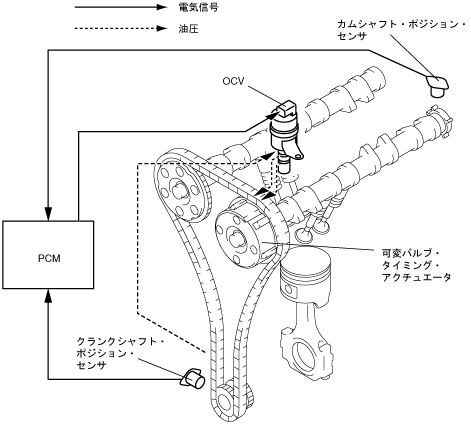 電気信号

油圧

カムシャフト・ポジション・センサ

OCV

PCM

可変バルブ・タイミング・アクチュエータ

クランクシャフト・ポジション・センサ